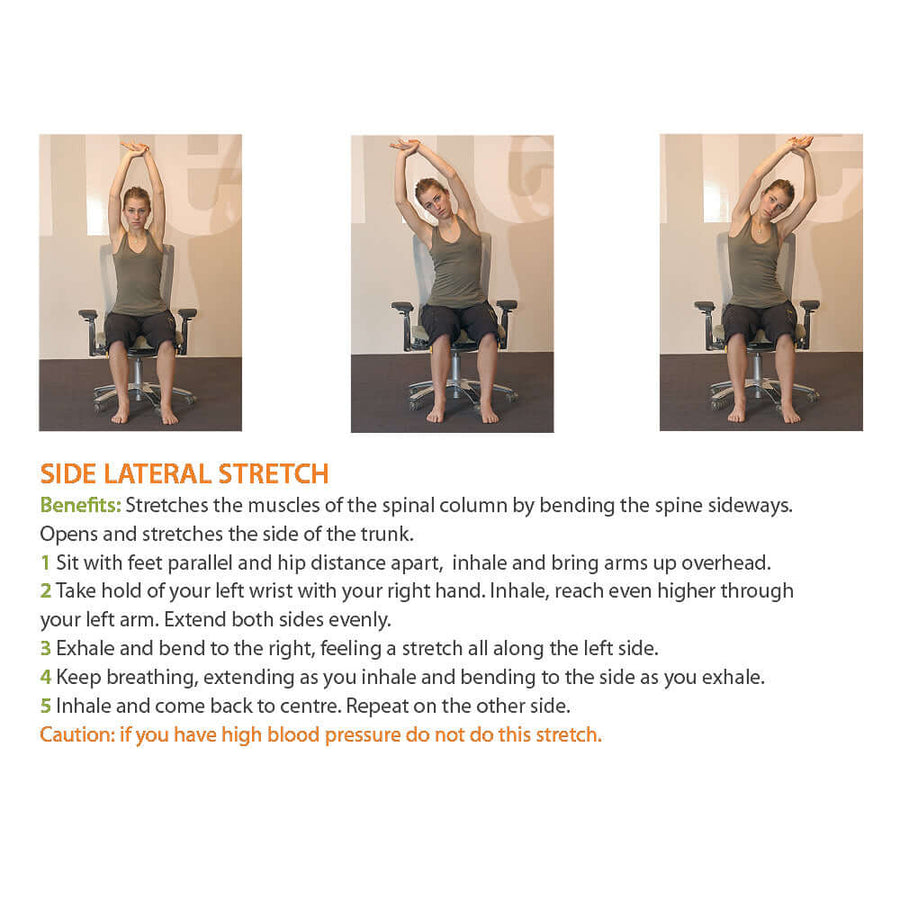 SIDE LATERAL STRETCH

Benefits: Stretches the muscles of the spinal column by bending the spine sideways. Opens and stretches the side of the trunk.

1 Sit with feet parallel and hip distance apart, inhale and bring arms up overhead.

2 Take hold of your left wrist with your right hand. Inhale, reach even higher through your left arm. Extend both sides evenly.

3 Exhale and bend to the right, feeling a stretch all along the left side.

4 Keep breathing, extending as you inhale and bending to the side as you exhale.

5 Inhale and come back to centre. Repeat on the other side.

Caution: if you have high blood pressure do not do this stretch.