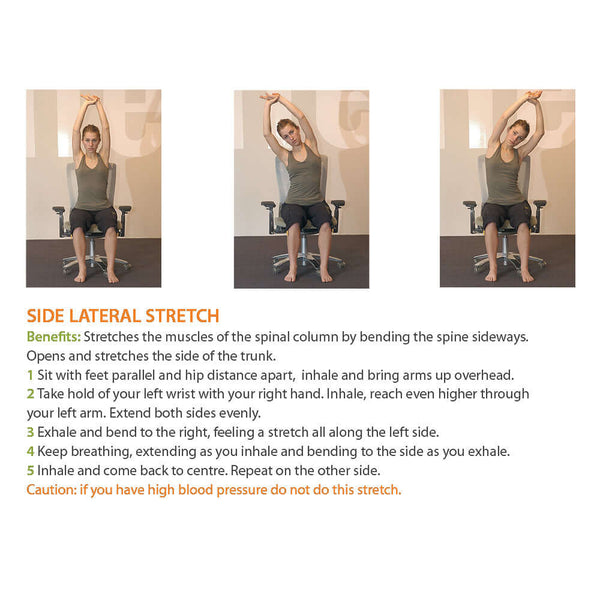 SIDE LATERAL STRETCH

Benefits: Stretches the muscles of the spinal column by bending the spine sideways. Opens and stretches the side of the trunk.

1 Sit with feet parallel and hip distance apart, inhale and bring arms up overhead.
2 Take hold of your left wrist with your right hand. Inhale, reach even higher through your left arm. Extend both sides evenly.
3 Exhale and bend to the right, feeling a stretch all along the left side.
4 Keep breathing, extending as you inhale and bending to the side as you exhale.
5 Inhale and come back to centre. Repeat on the other side.

Caution: if you have high blood pressure do not do this stretch.